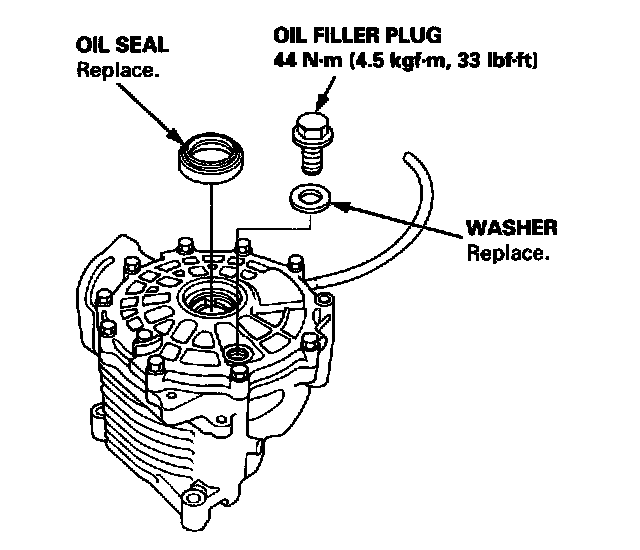 OIL SEAL
Replace.

OIL FILLER PLUG
44 N·m (4.5 kgf·m, 33 lbf·ft)

WASHER
Replace.