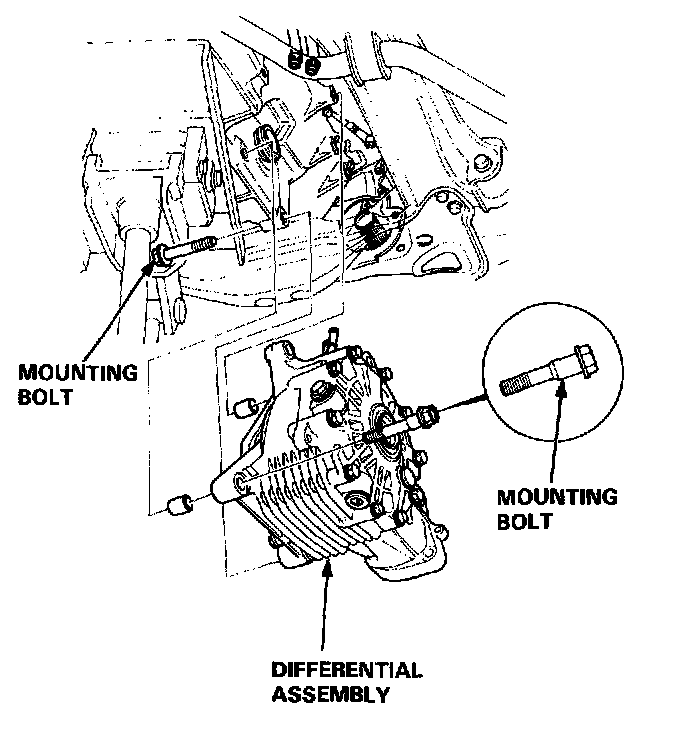 MOUNTING BOLT

MOUNTING BOLT

DIFFERENTIAL ASSEMBLY