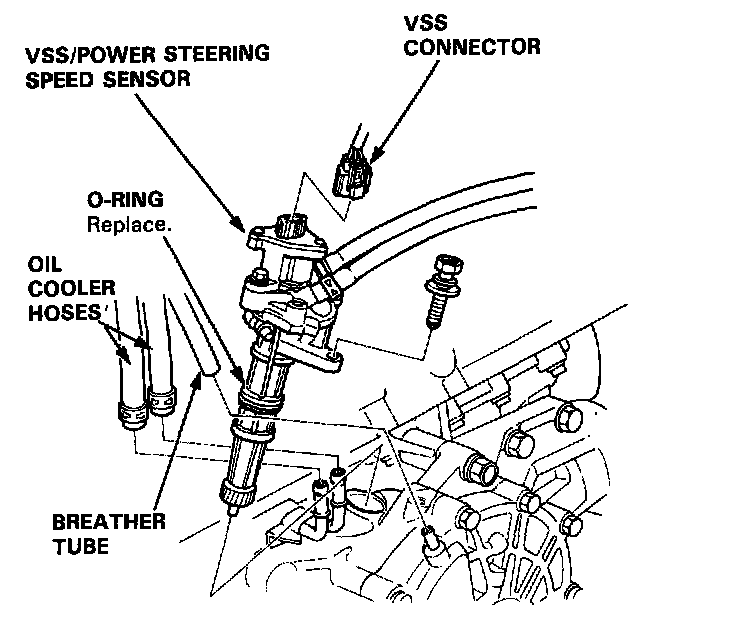 VSS CONNECTOR

VSS/POWER STEERING SPEED SENSOR

O-RING
Replace.

OIL COOLER HOSES

BREATHER TUBE