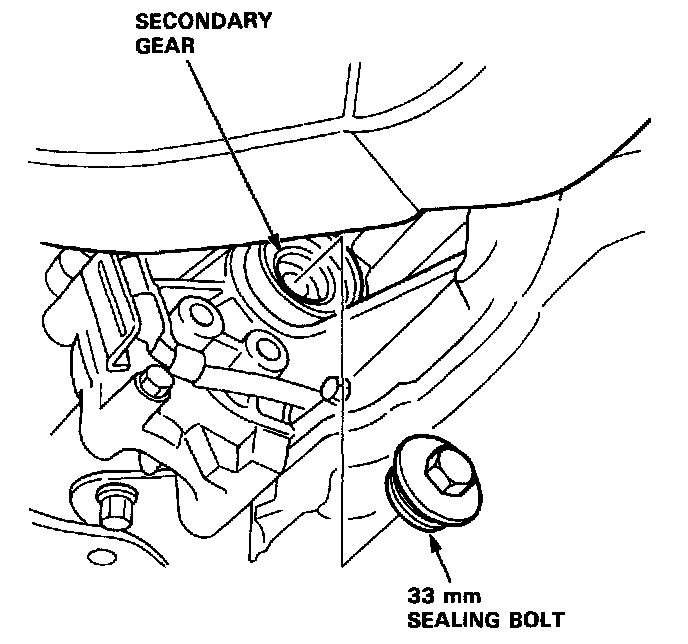 SECONDARY GEAR

33 mm SEALING BOLT