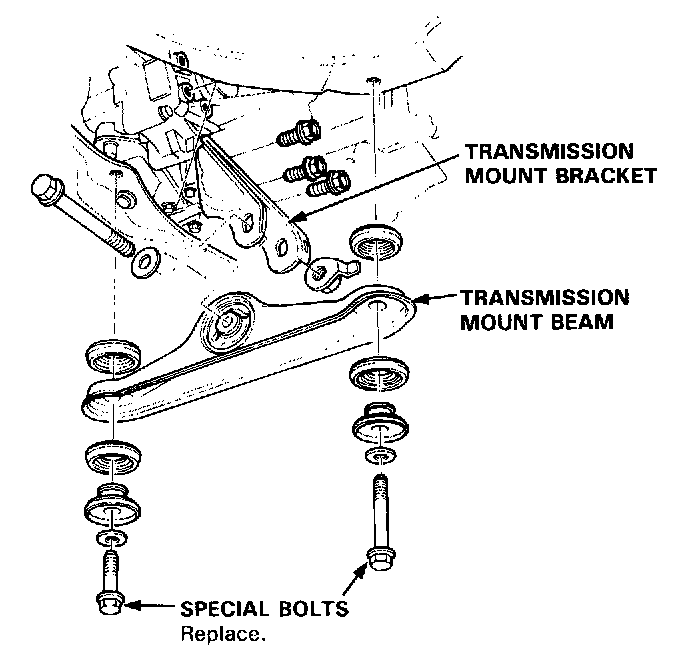 TRANSMISSION MOUNT BRACKET

TRANSMISSION MOUNT BEAM

SPECIAL BOLTS
Replace.