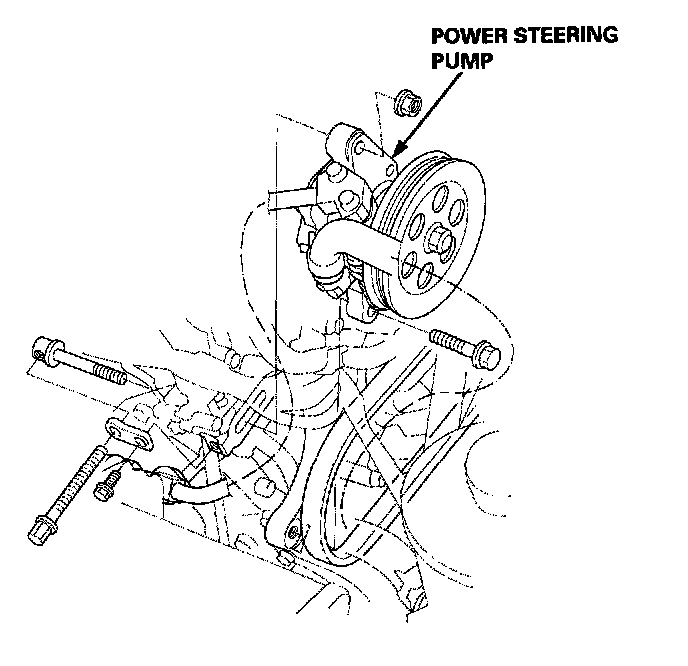 POWER STEERING PUMP