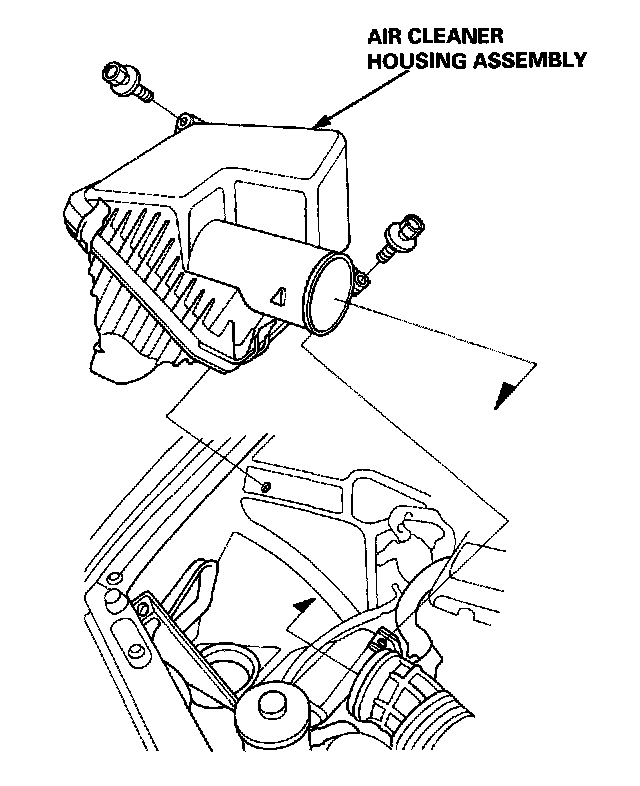 AIR CLEANER
HOUSING ASSEMBLY