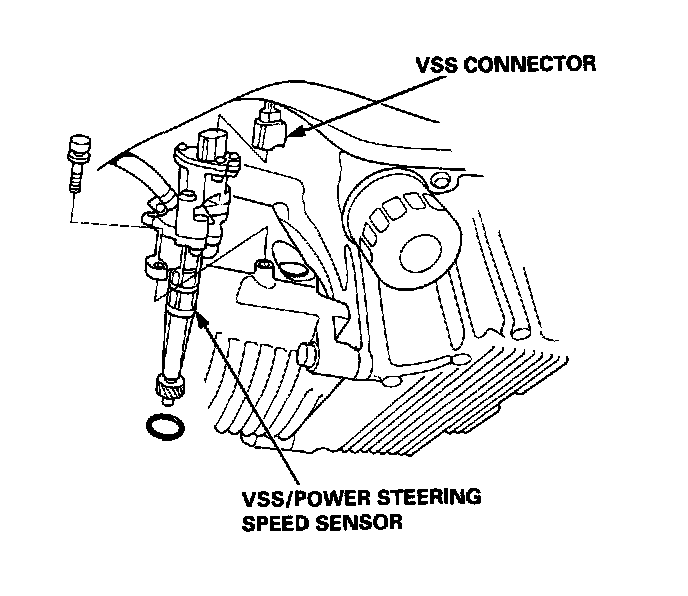 VSS CONNECTOR

VSS/POWER STEERING SPEED SENSOR