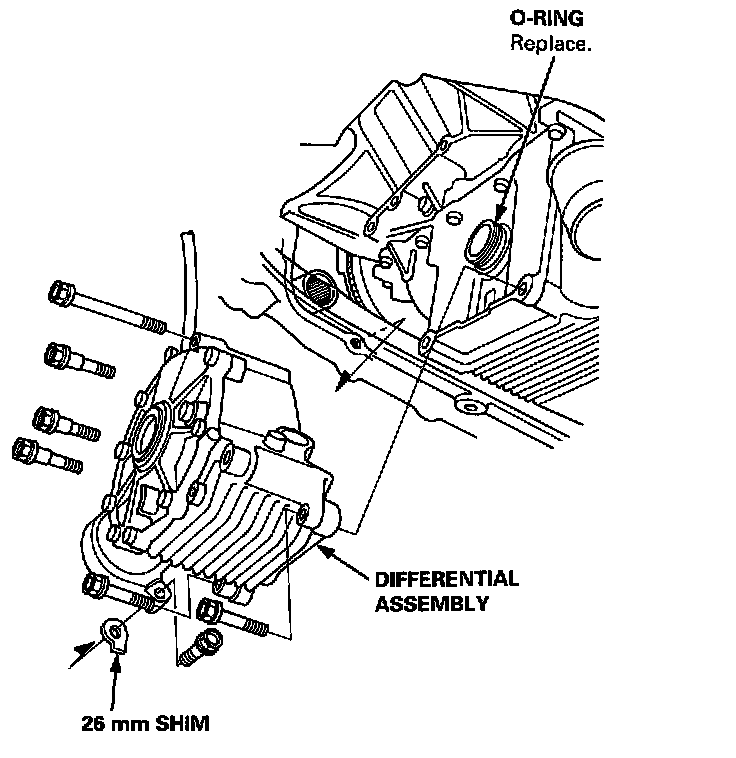 O-RING
Replace.

DIFFERENTIAL
ASSEMBLY

26 mm SHIM