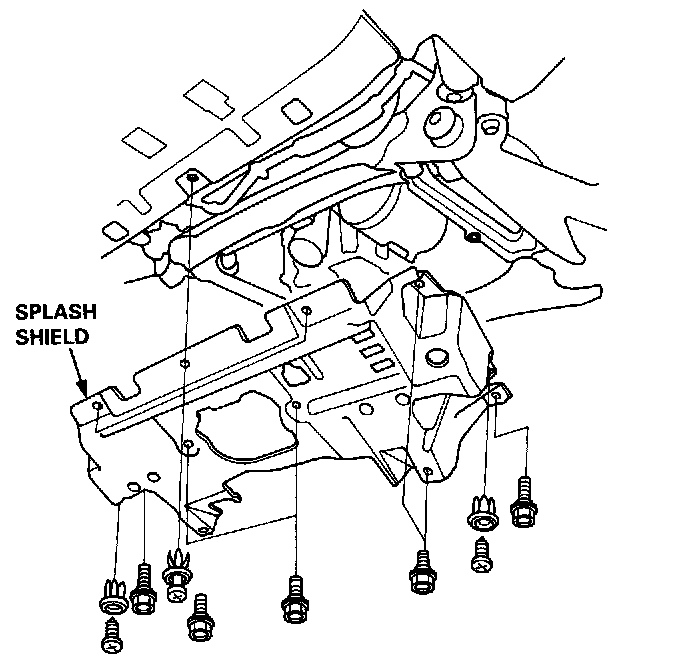 SPLASH SHIELD