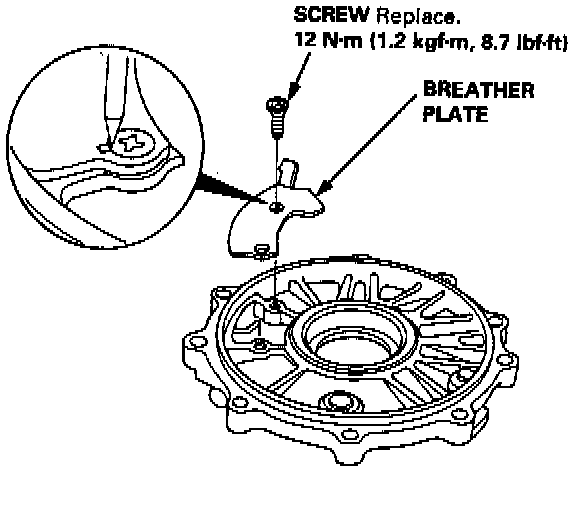 SCREW Replace.
12 N·m (1.2 kgf·m, 8.7 lbf·ft)

BREATHER PLATE