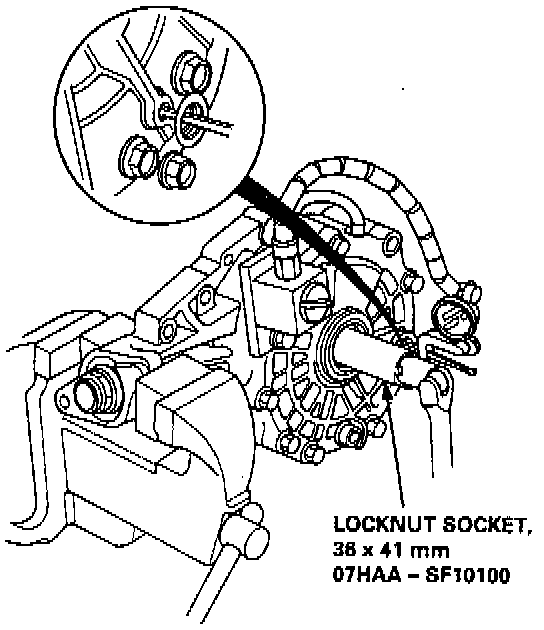 LOCKNUT SOCKET,
36 x 41 mm
07HAA – SF10100