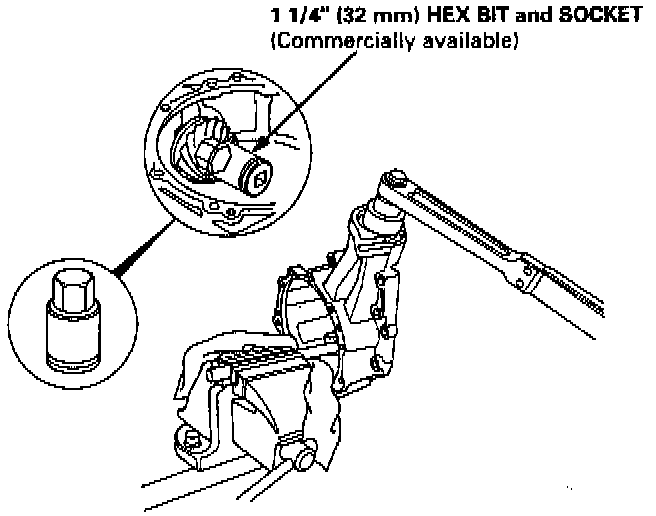 1 1/4" (32 mm) HEX BIT and SOCKET
(Commercially available)