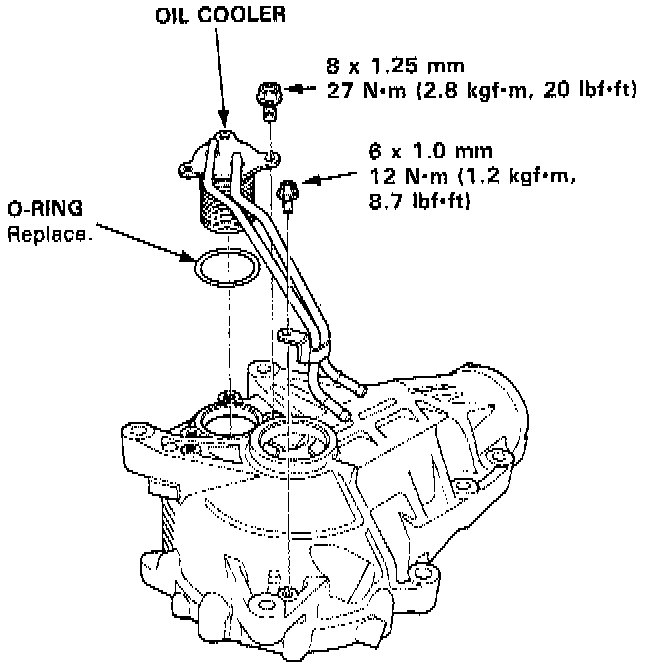 OIL COOLER

8 x 1.25 mm
27 N·m (2.8 kgf·m, 20 lbf·ft)

6 x 1.0 mm
12 N·m (1.2 kgf·m, 8.7 lbf·ft)

O-RING
Replace.