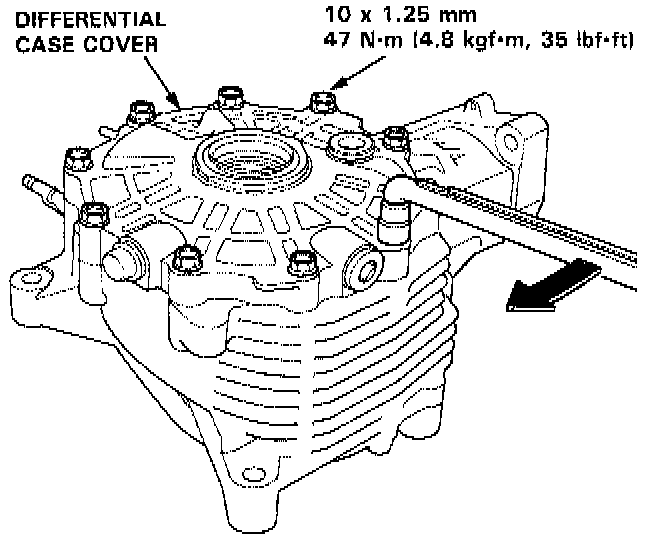 DIFFERENTIAL CASE COVER

10 x 1.25 mm
47 N·m (4.8 kgf·m, 35 lbf·ft)