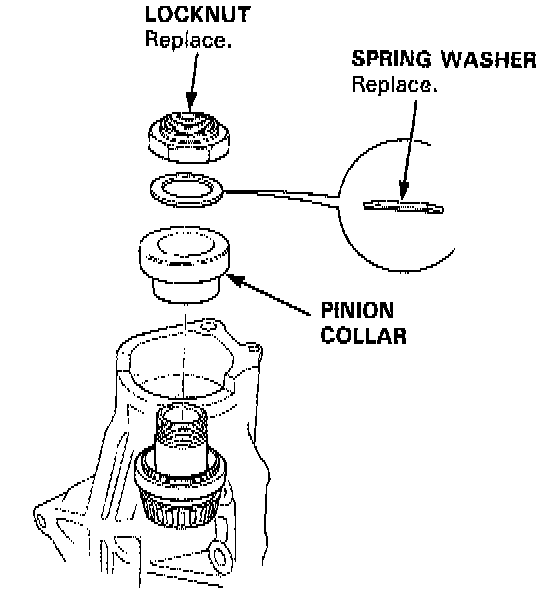 LOCKNUT
Replace.

SPRING WASHER
Replace.

PINION
COLLAR