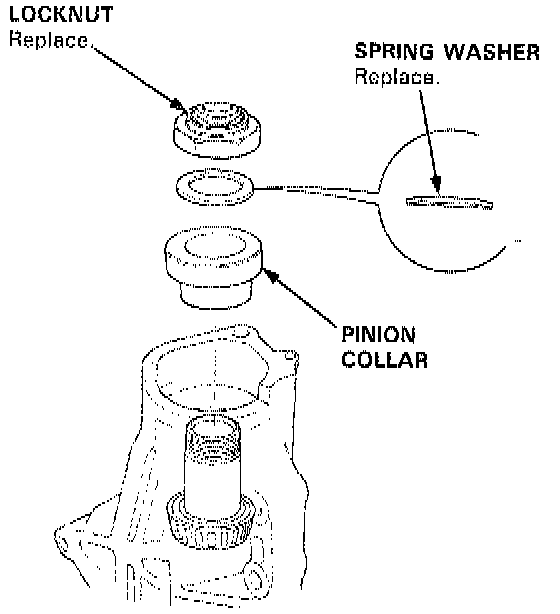 LOCKNUT
Replace.

SPRING WASHER
Replace.

PINION
COLLAR