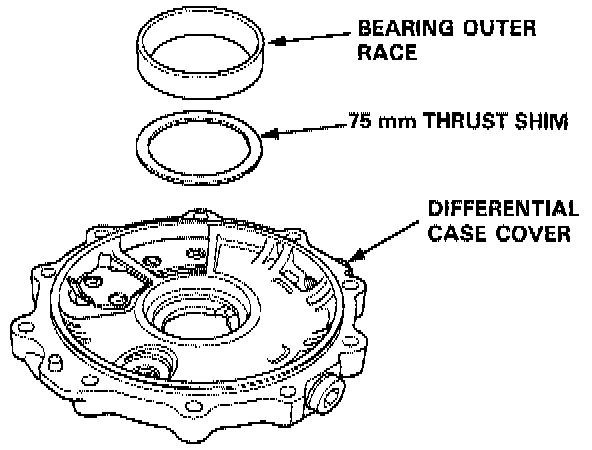 BEARING OUTER RACE

75 mm THRUST SHIM

DIFFERENTIAL CASE COVER