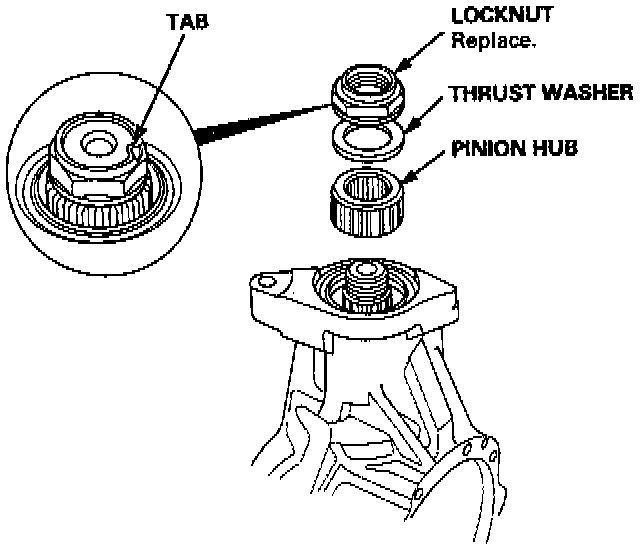 TAB

LOCKNUT
Replace.

THRUST WASHER

PINION HUB