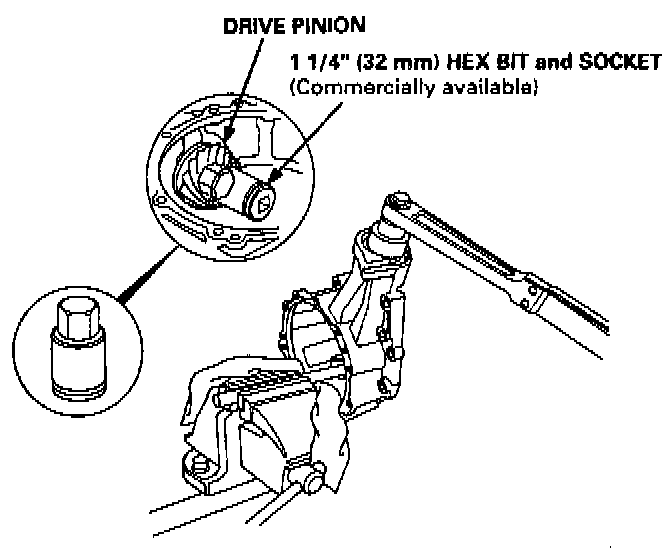 DRIVE PINION

1 1/4" (32 mm) HEX BIT and SOCKET
(Commercially available)