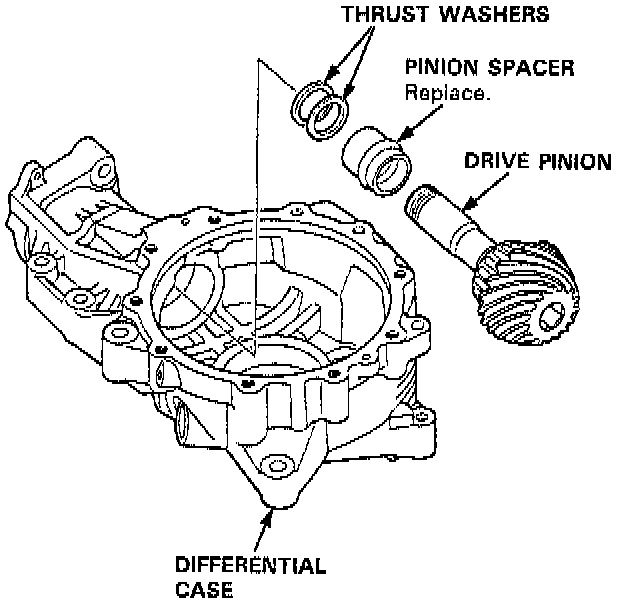 THRUST WASHERS

PINION SPACER
Replace.

DRIVE PINION

DIFFERENTIAL CASE