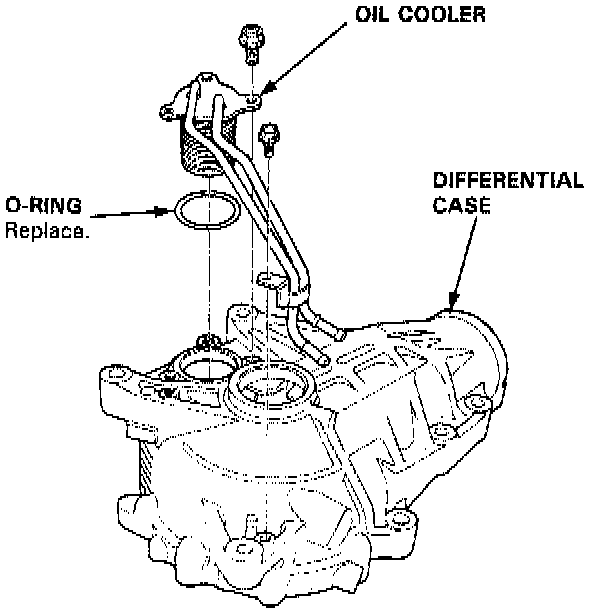 OIL COOLER

DIFFERENTIAL CASE

O-RING
Replace.