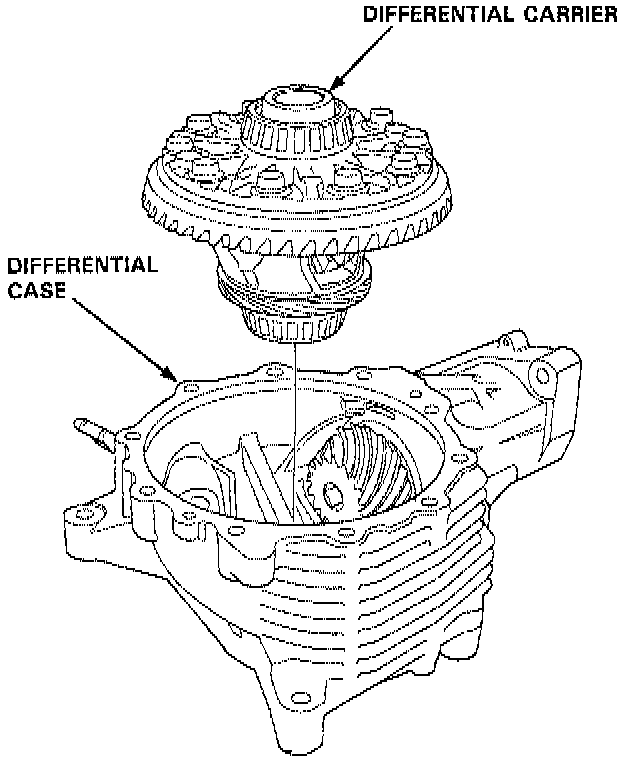 DIFFERENTIAL CARRIER

DIFFERENTIAL CASE