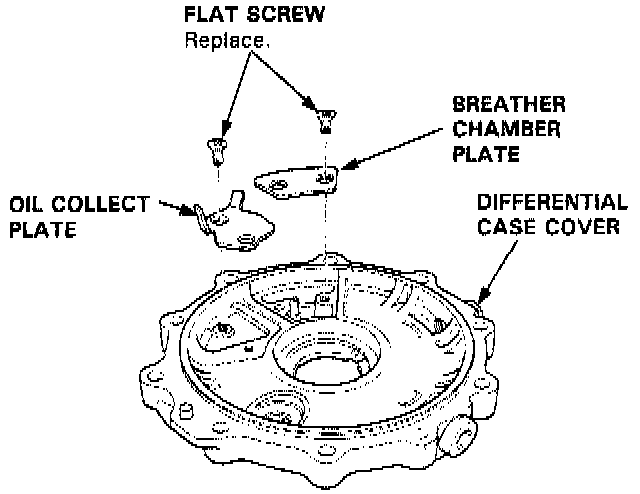 FLAT SCREW
Replace.

BREATHER CHAMBER PLATE

OIL COLLECT PLATE

DIFFERENTIAL CASE COVER