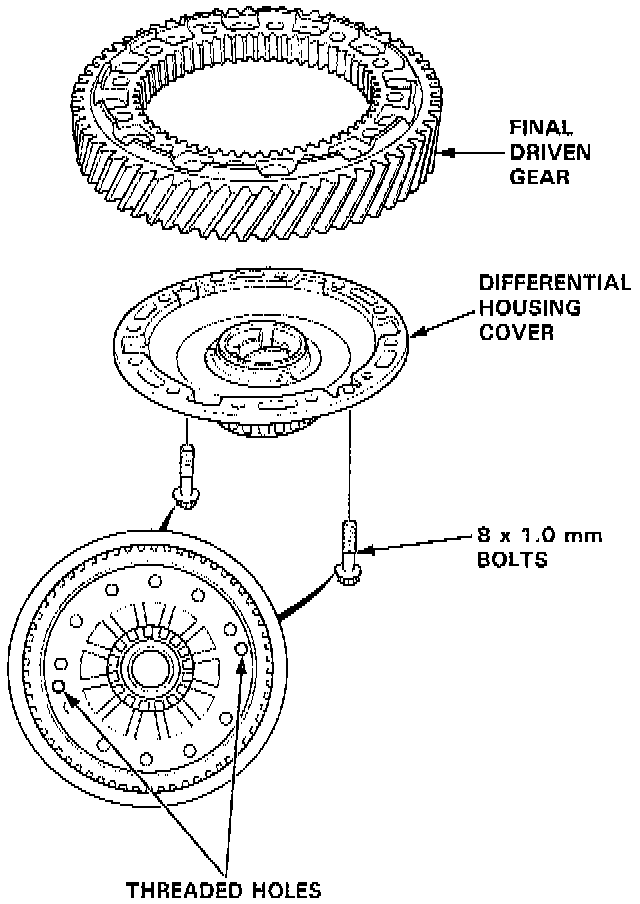 FINAL DRIVEN GEAR

DIFFERENTIAL HOUSING COVER

8 x 1.0 mm BOLTS

THREADED HOLES