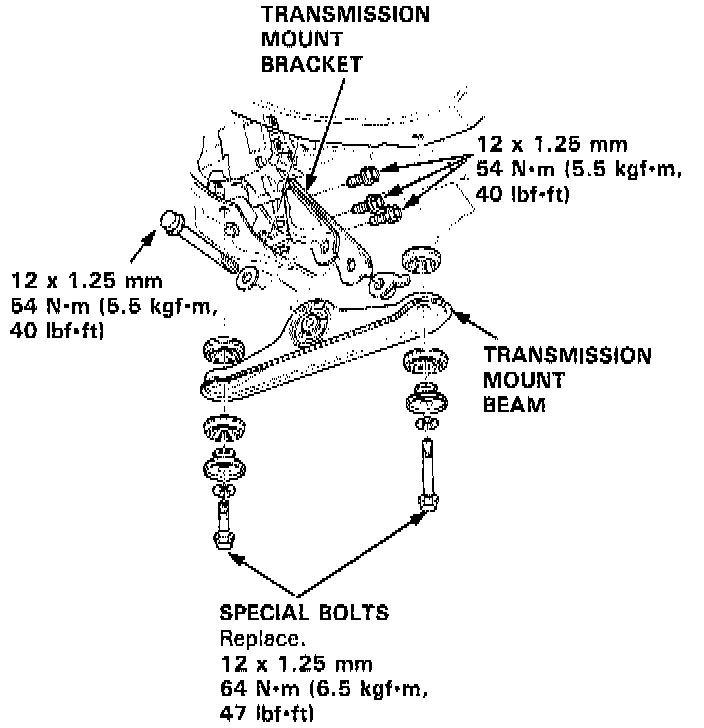 TRANSMISSION MOUNT BRACKET

12 x 1.25 mm
54 N·m (5.5 kgf·m,
40 lbf·ft)

12 x 1.25 mm
54 N·m (5.5 kgf·m,
40 lbf·ft)

TRANSMISSION MOUNT BEAM

SPECIAL BOLTS
Replace.
12 x 1.25 mm
64 N·m (6.5 kgf·m,
47 lbf·ft)