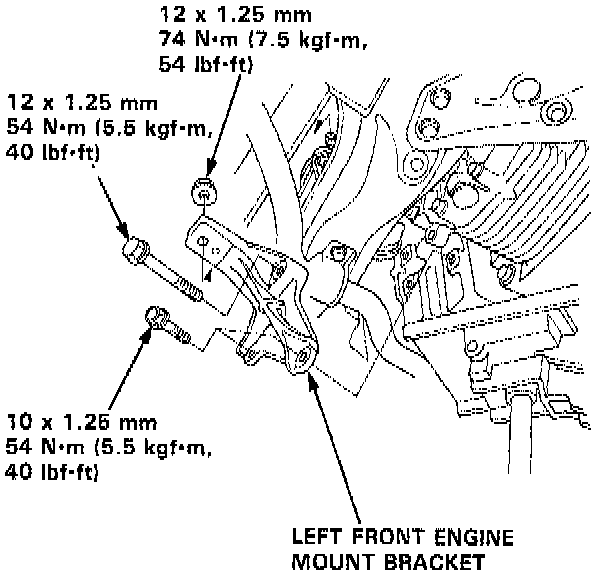 12 x 1.25 mm
74 N·m (7.5 kgf·m,
54 lbf·ft)

12 x 1.25 mm
54 N·m (5.5 kgf·m,
40 lbf·ft)

10 x 1.25 mm
54 N·m (5.5 kgf·m,
40 lbf·ft)

LEFT FRONT ENGINE
MOUNT BRACKET