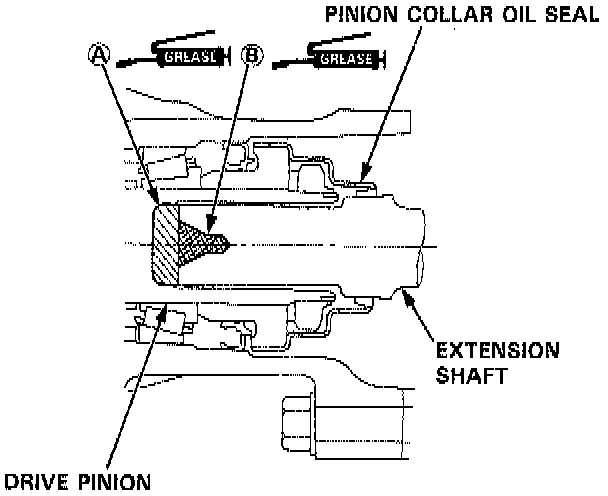 PINION COLLAR OIL SEAL

A GREASE B GREASE

EXTENSION SHAFT

DRIVE PINION