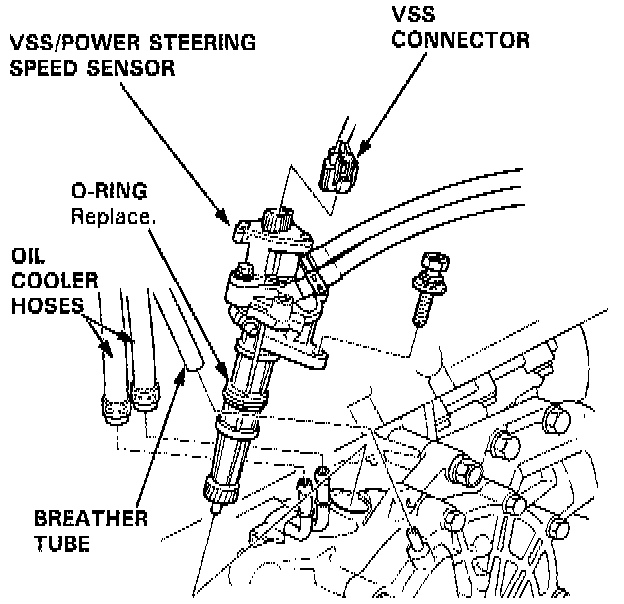 VSS/POWER STEERING SPEED SENSOR

VSS CONNECTOR

O-RING
Replace.

OIL COOLER HOSES

BREATHER TUBE