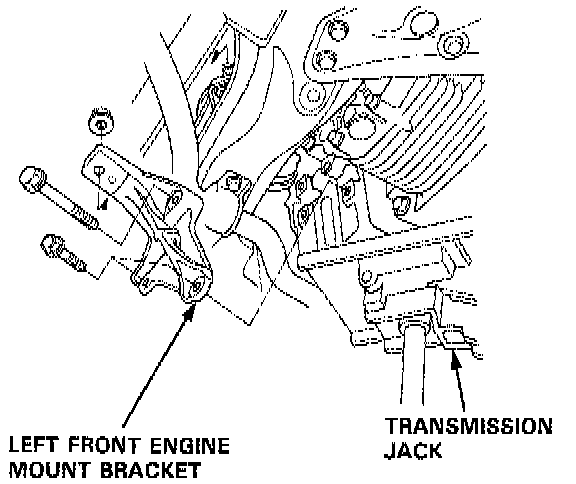 LEFT FRONT ENGINE MOUNT BRACKET

TRANSMISSION JACK