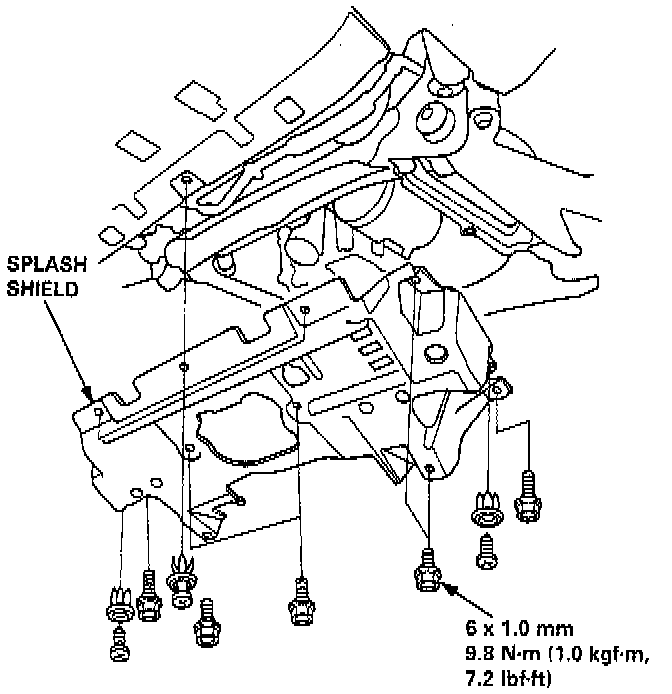 SPLASH SHIELD

6 x 1.0 mm
9.8 N·m (1.0 kgf·m, 7.2 lbf·ft)