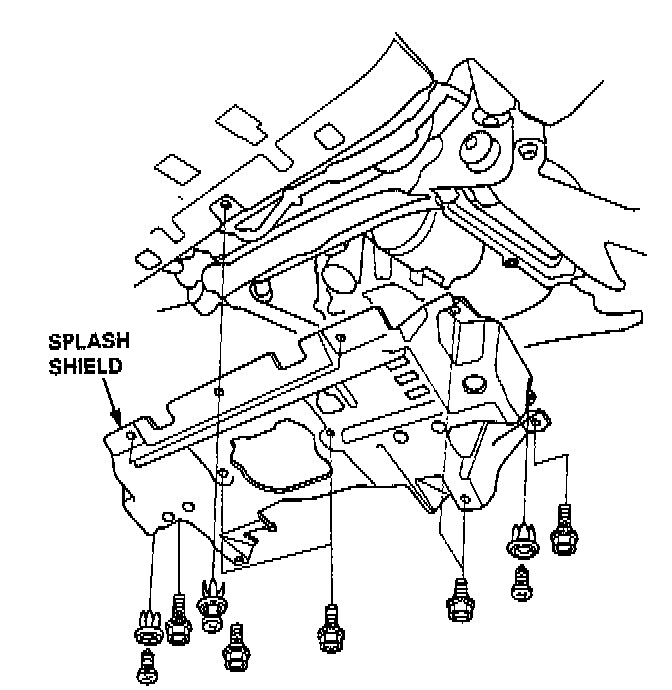 SPLASH SHIELD