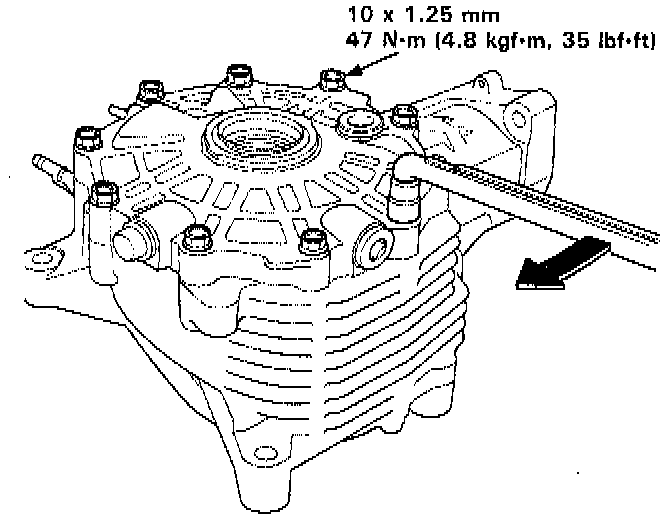 10 x 1.25 mm
47 N·m (4.8 kgf·m, 35 lbf·ft)