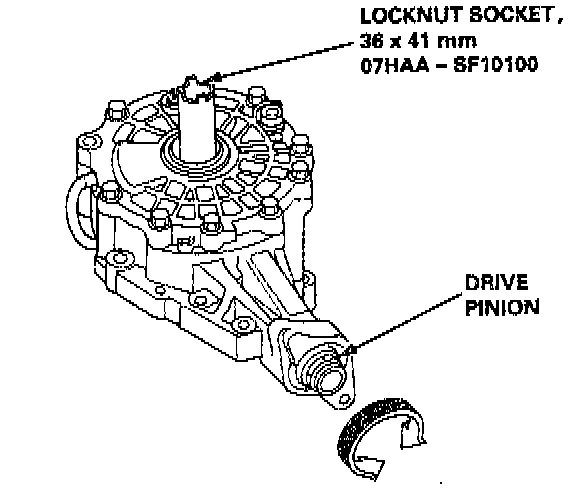 LOCKNUT SOCKET, 36 x 41 mm 07HAA – SF10100

DRIVE PINION