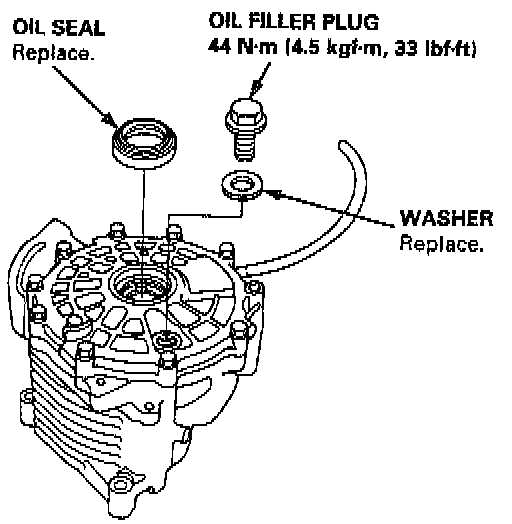 OIL SEAL
Replace.

OIL FILLER PLUG
44 N·m (4.5 kgf·m, 33 lbf·ft)

WASHER
Replace.