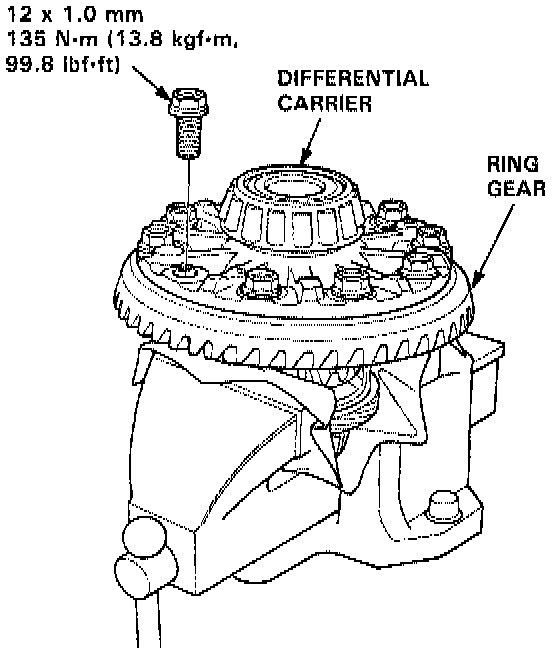 12 x 1.0 mm
135 N·m (13.8 kgf·m, 99.8 lbf·ft)

DIFFERENTIAL CARRIER

RING GEAR