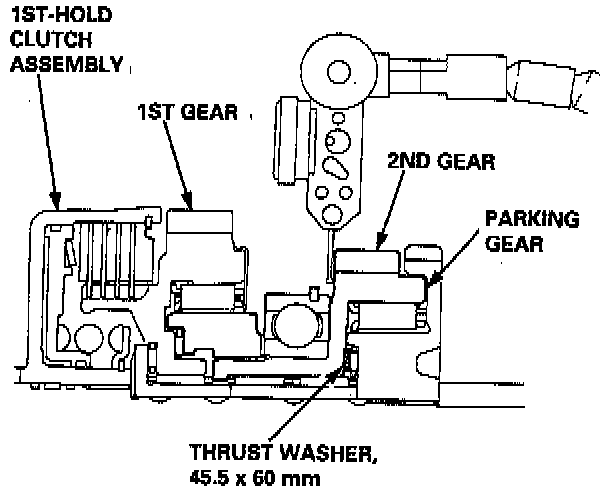 1ST-HOLD CLUTCH ASSEMBLY

1ST GEAR

2ND GEAR

PARKING GEAR

THRUST WASHER, 45.5 x 60 mm