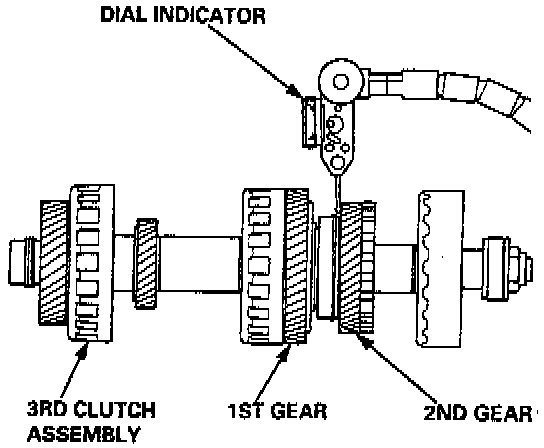 DIAL INDICATOR

3RD CLUTCH ASSEMBLY

1ST GEAR

2ND GEAR