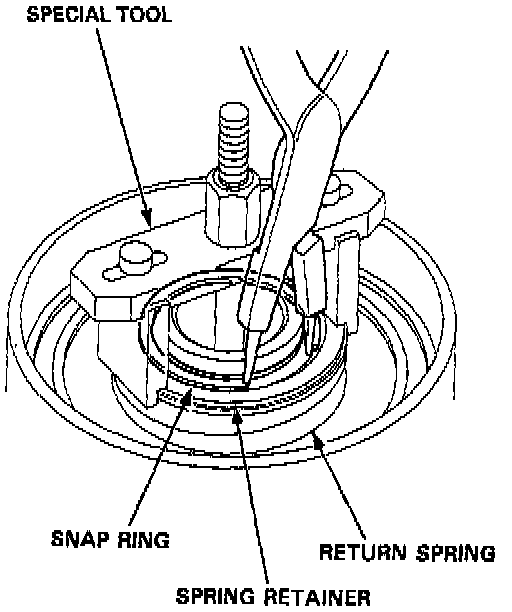 SPECIAL TOOL

SNAP RING

RETURN SPRING

SPRING RETAINER