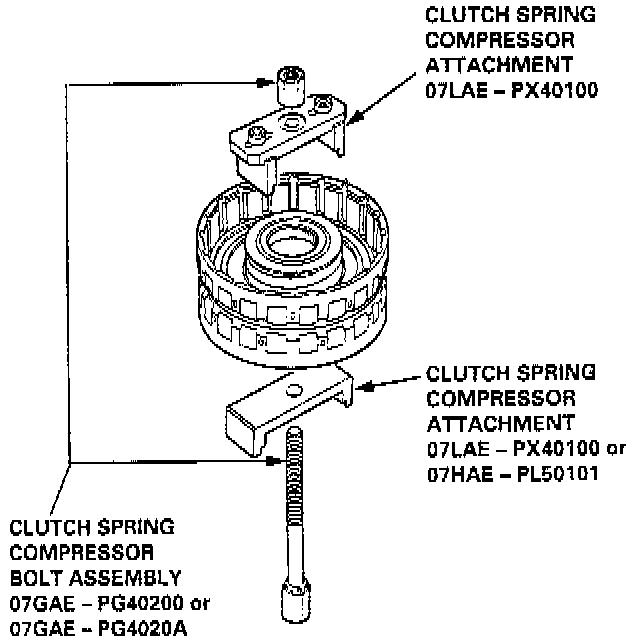 CLUTCH SPRING COMPRESSOR ATTACHMENT 07LAE – PX40100

CLUTCH SPRING COMPRESSOR ATTACHMENT 07LAE – PX40100 or 07HAE – PL50101

CLUTCH SPRING COMPRESSOR BOLT ASSEMBLY 07GAE – PG40200 or 07GAE – PG4020A