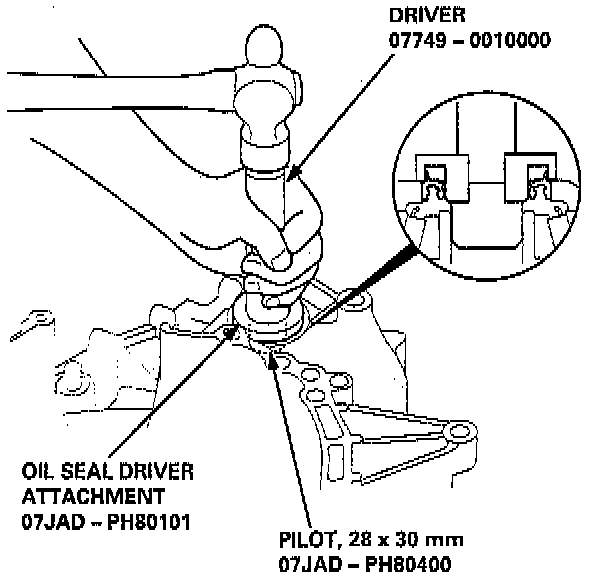 DRIVER
07749 – 0010000

OIL SEAL DRIVER
ATTACHMENT
07JAD – PH80101

PILOT, 28 x 30 mm
07JAD – PH80400