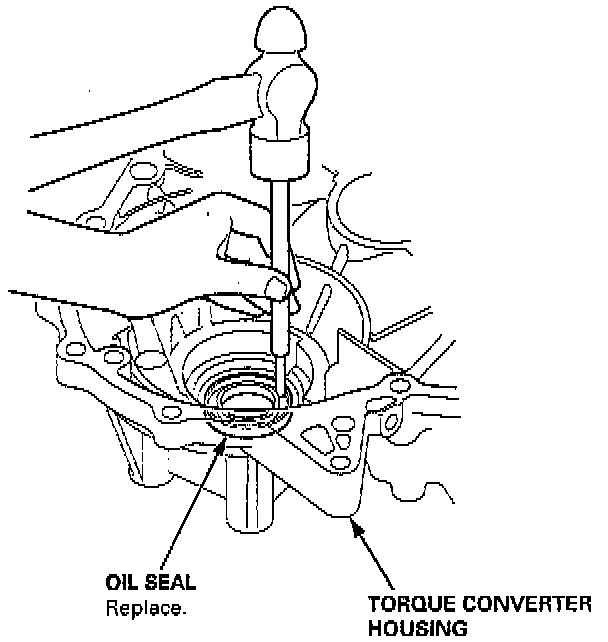 OIL SEAL
Replace.

TORQUE CONVERTER HOUSING