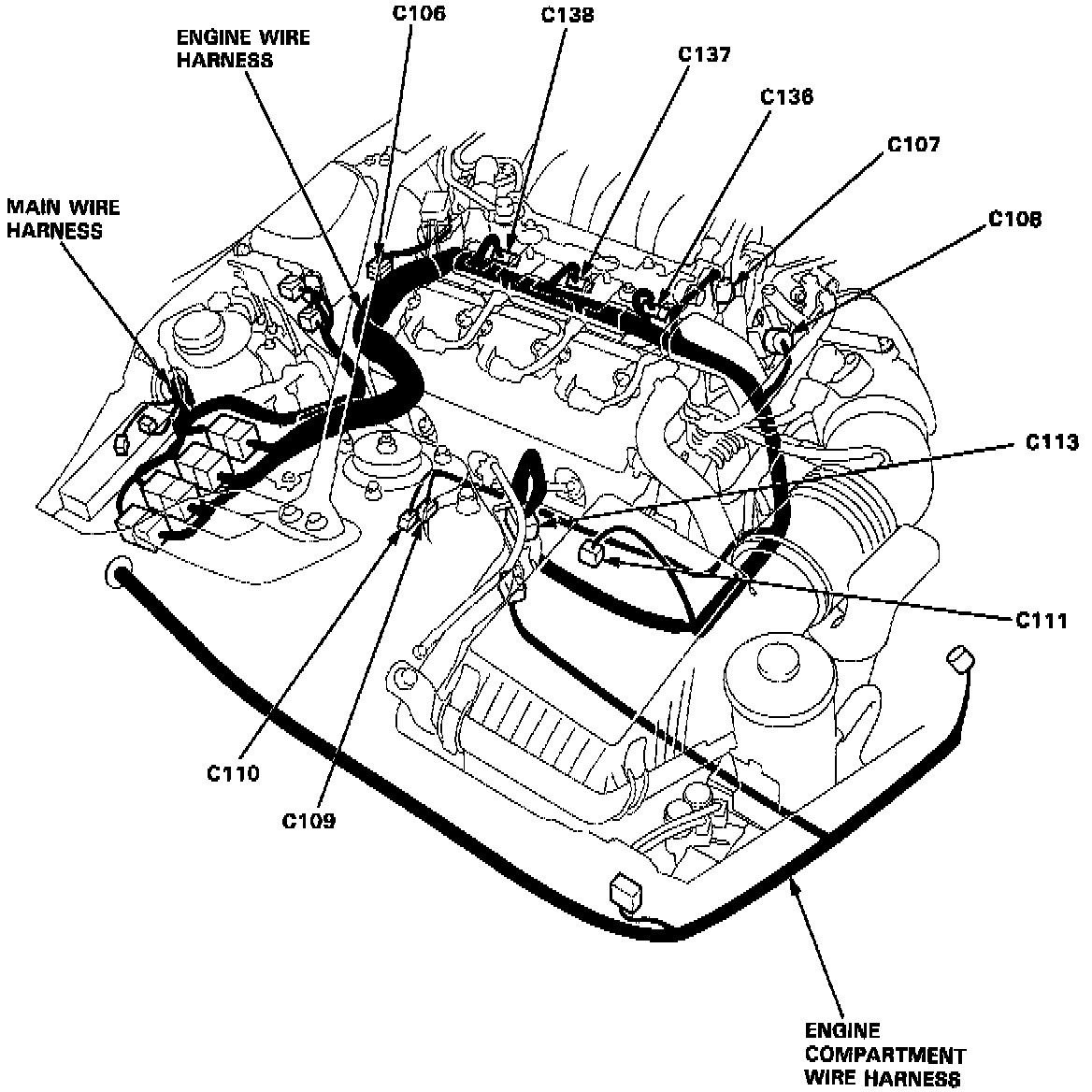 ENGINE WIRE HARNESS

C106

C138

C137

C136

C107

C108

MAIN WIRE HARNESS

C113

C111

C110

C109

ENGINE COMPARTMENT WIRE HARNESS