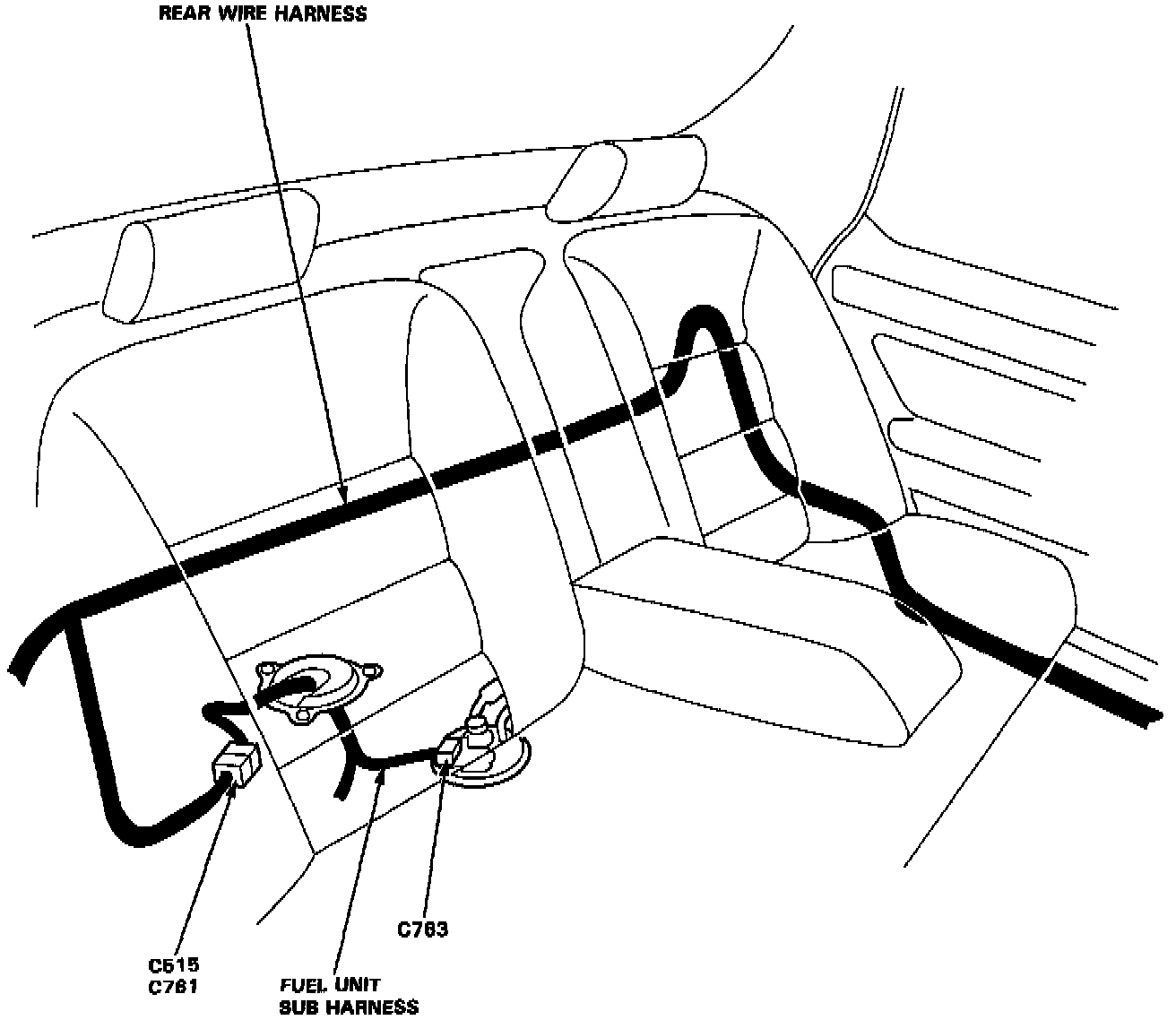 REAR WIRE HARNESS

C515
C761

FUEL UNIT
SUB HARNESS

C763