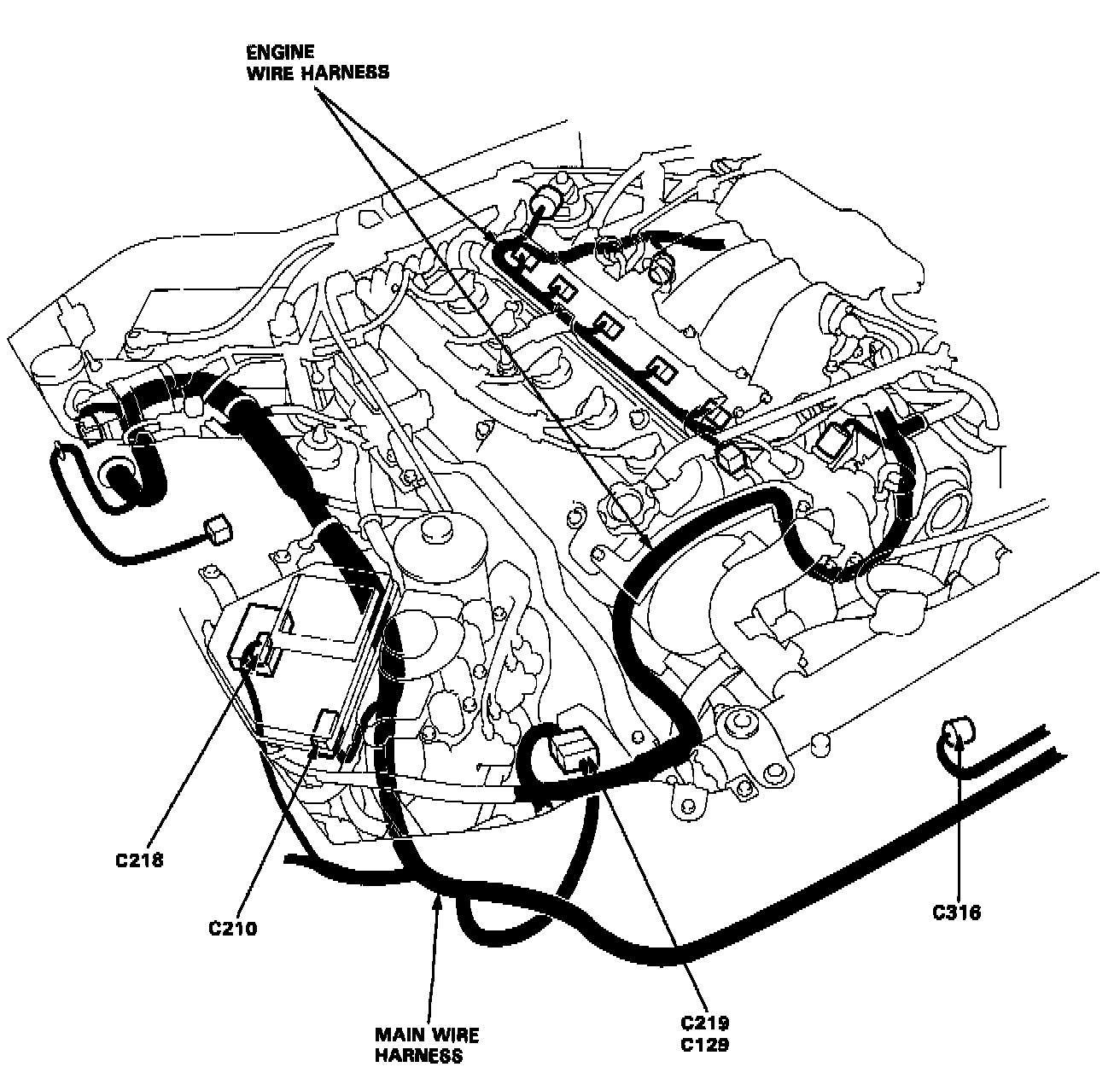 ENGINE
WIRE HARNESS

C218

C210

MAIN WIRE
HARNESS

C219
C129

C316