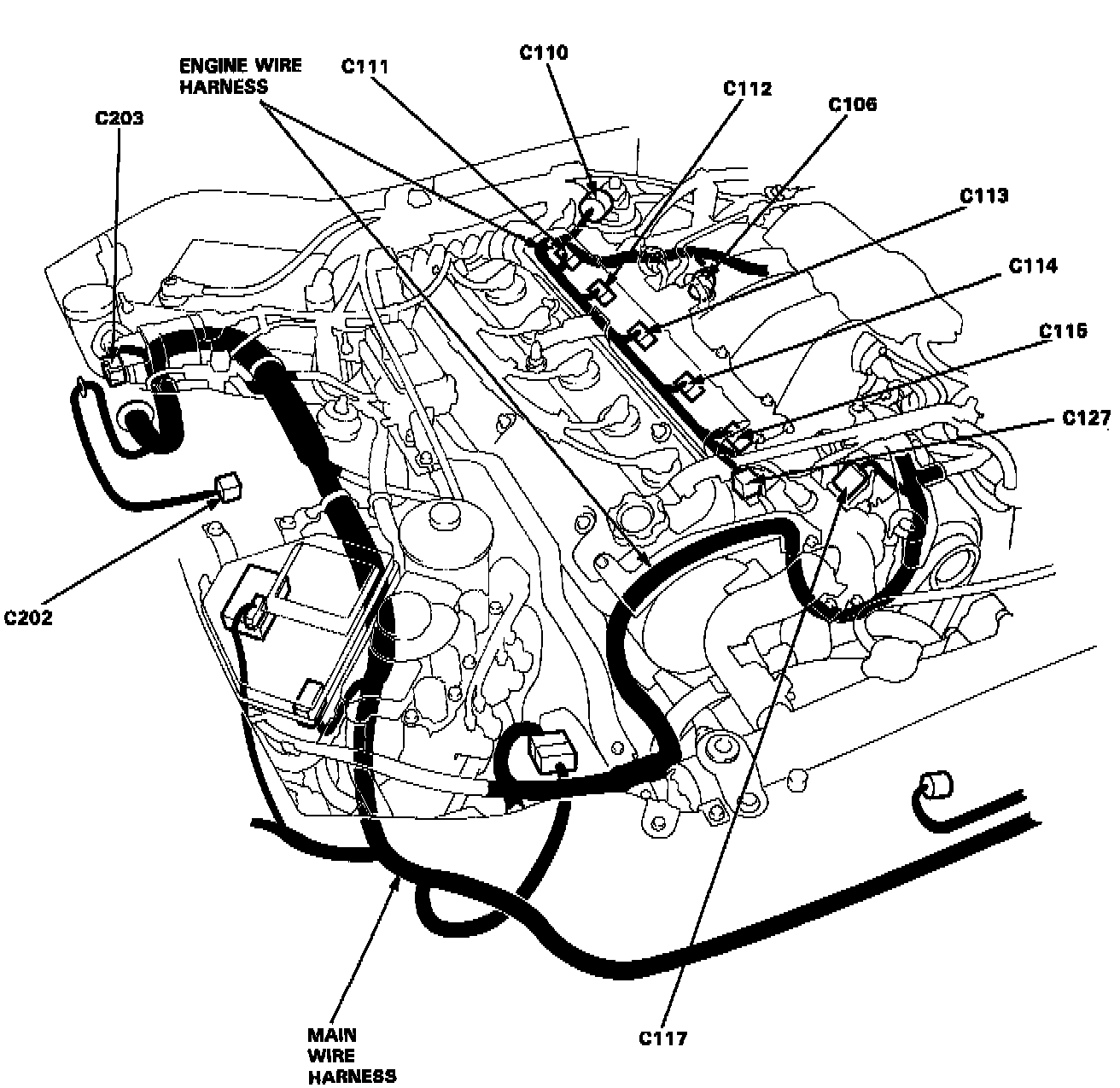 ENGINE WIRE HARNESS
C111
C110
C112
C106
C203
C113
C114
C115
C127
C202
MAIN WIRE HARNESS
C117