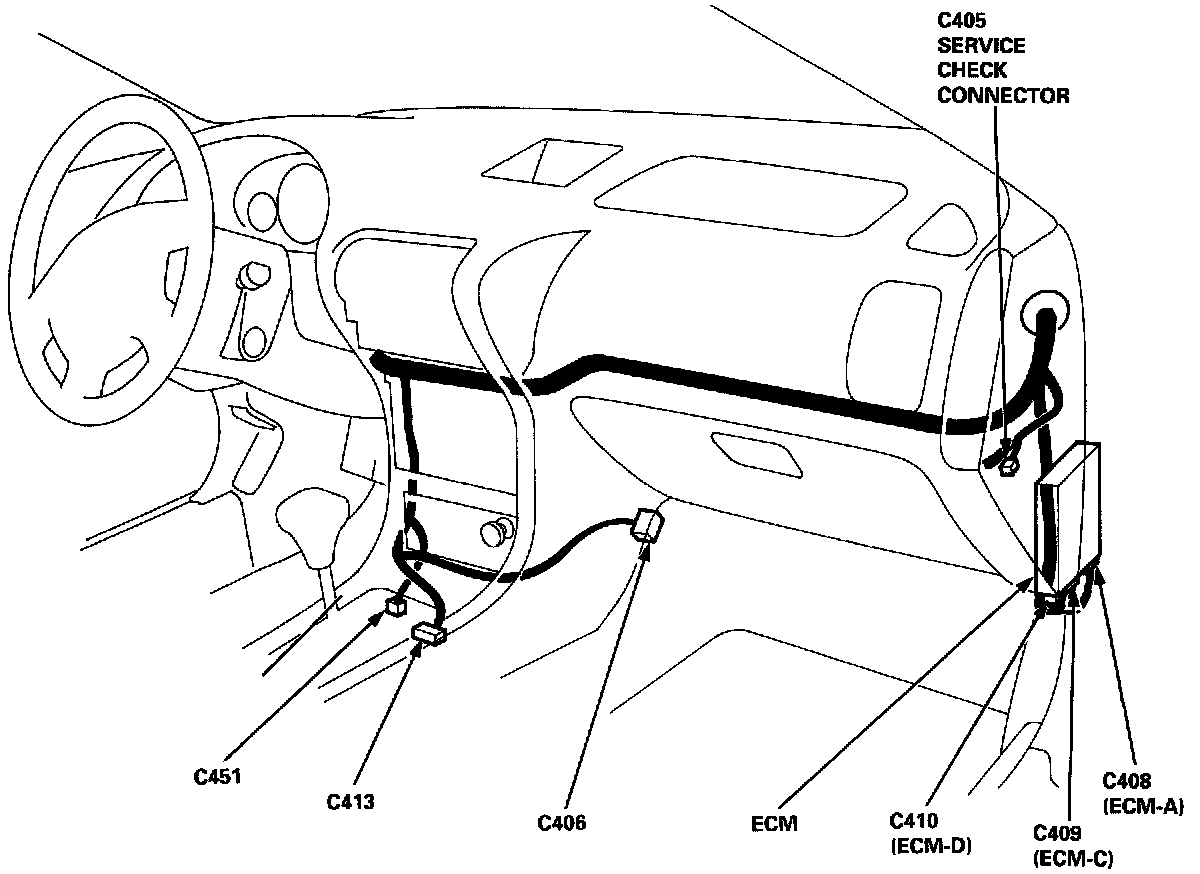 C405
SERVICE
CHECK
CONNECTOR

C451

C413

C406

ECM

C410
(ECM-D)

C409
(ECM-C)

C408
(ECM-A)