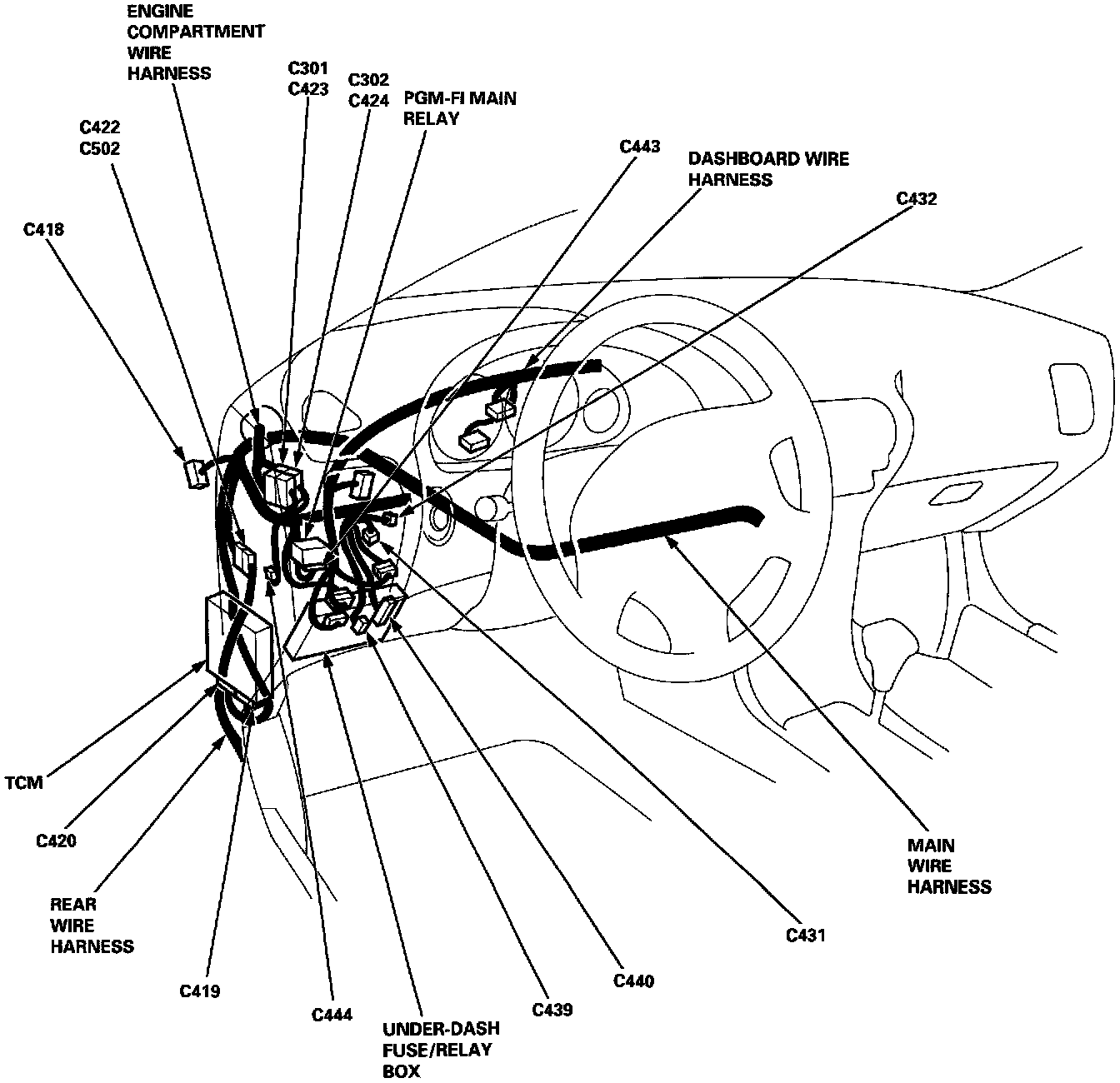 ENGINE COMPARTMENT WIRE HARNESS

C301
C423

C302
C424

PGM-FI MAIN RELAY

C422
C502

C443

DASHBOARD WIRE HARNESS

C432

C418

TCM

C420

REAR WIRE HARNESS

C419

C444

UNDER-DASH FUSE/RELAY BOX

C439

C440

C431

MAIN WIRE HARNESS