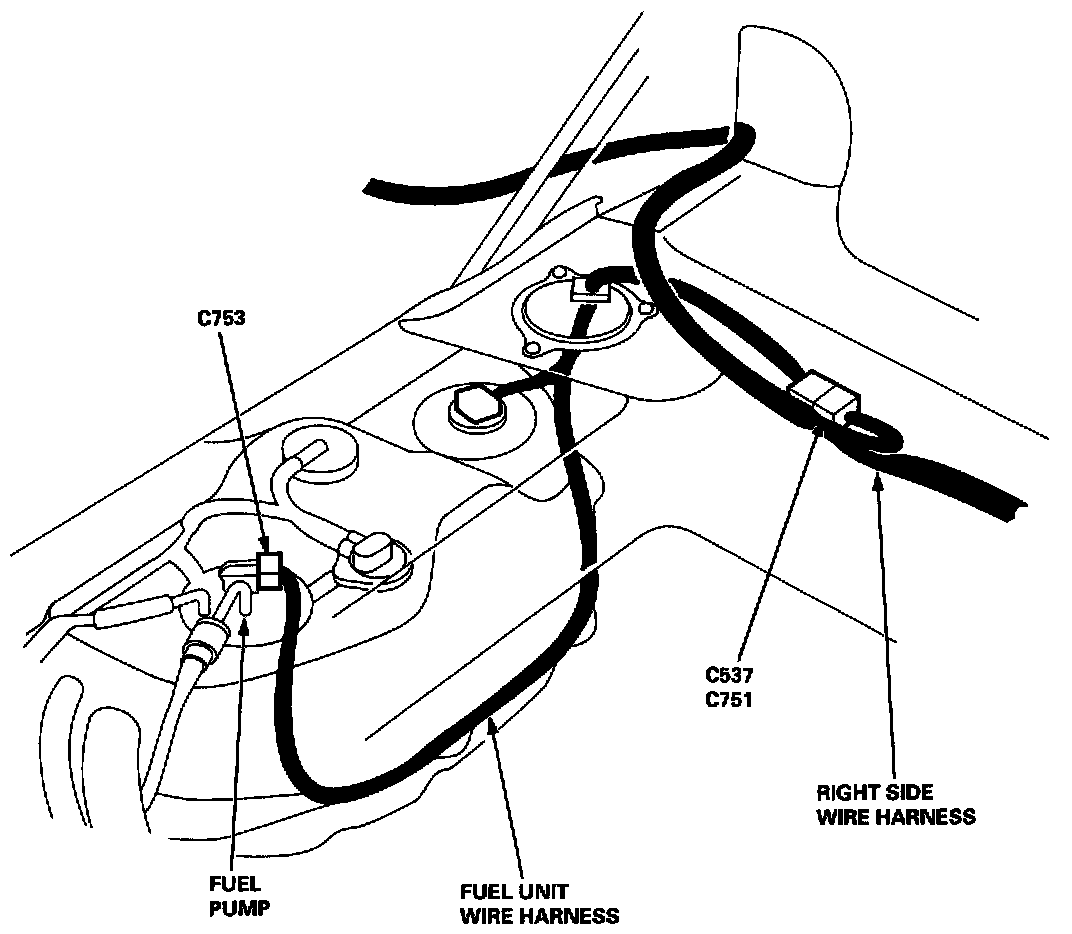 C753

C537
C751

RIGHT SIDE
WIRE HARNESS

FUEL
PUMP

FUEL UNIT
WIRE HARNESS