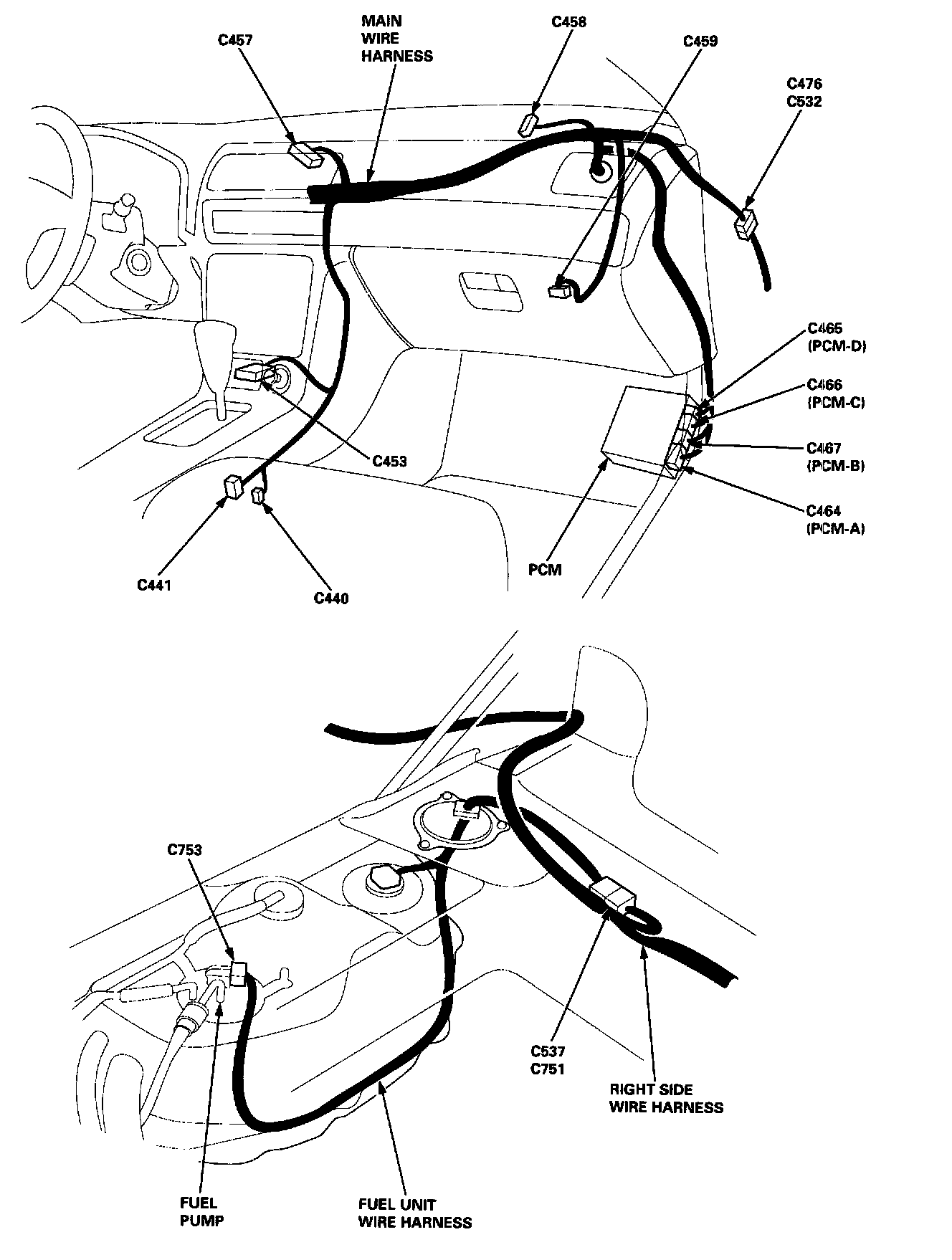 C457

MAIN
WIRE
HARNESS

C458

C459

C476
C532

C465
(PCM-D)

C466
(PCM-C)

C467
(PCM-B)

C464
(PCM-A)

C453

C441

C440

PCM

C753

C537
C751

RIGHT SIDE
WIRE HARNESS

FUEL
PUMP

FUEL UNIT
WIRE HARNESS